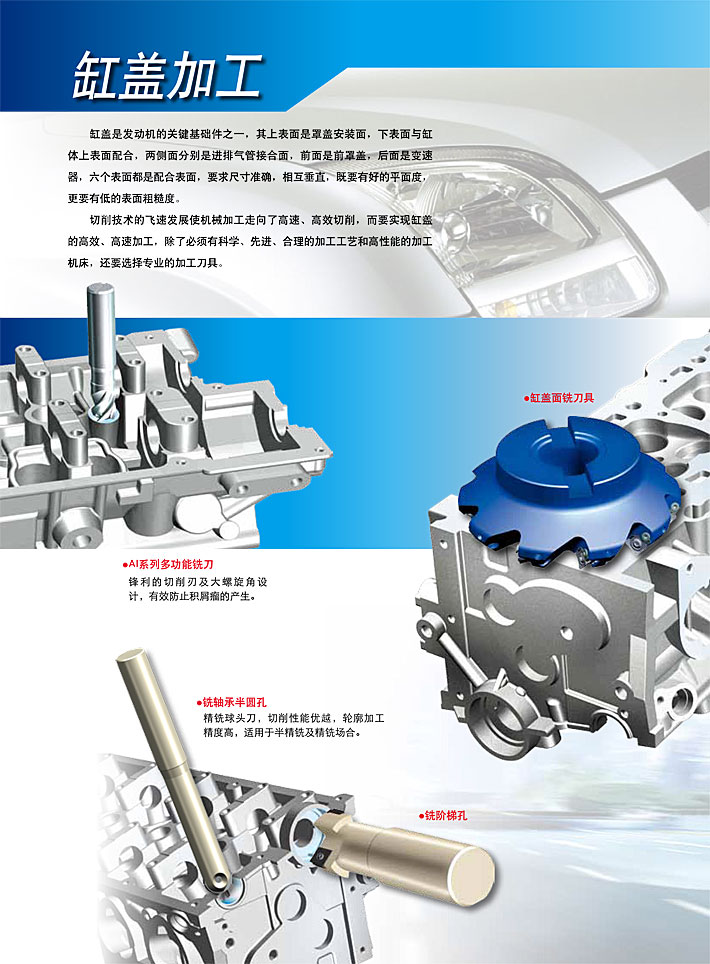 缸盖加工

缸盖是发动机的关键基础件之一，其上表面是罩盖安装面，下表面与缸体上表面配合，两侧面分别是进排气管接合面，前面是前罩盖，后面是变速器，六个表面都是配合表面，要求尺寸准确，相互垂直，既要有好的平面度，更要有低的表面粗糙度。

切削技术的飞速发展使机械加工走向了高速、高效切削，而要实现缸盖的高效、高速加工，除了必须有科学、先进、合理的加工工艺和高性能的加工机床，还要选择专业的加工刀具。

●缸盖面铣刀具

●Al系列多功能铣刀
锋利的切削刃及大螺旋角设计，有效防止积屑瘤的产生。

●铣轴承半圆孔
精铣球头刀，切削性能优越，轮廓加工精度高，适用于半精铣及精铣场合。

●铣阶梯孔